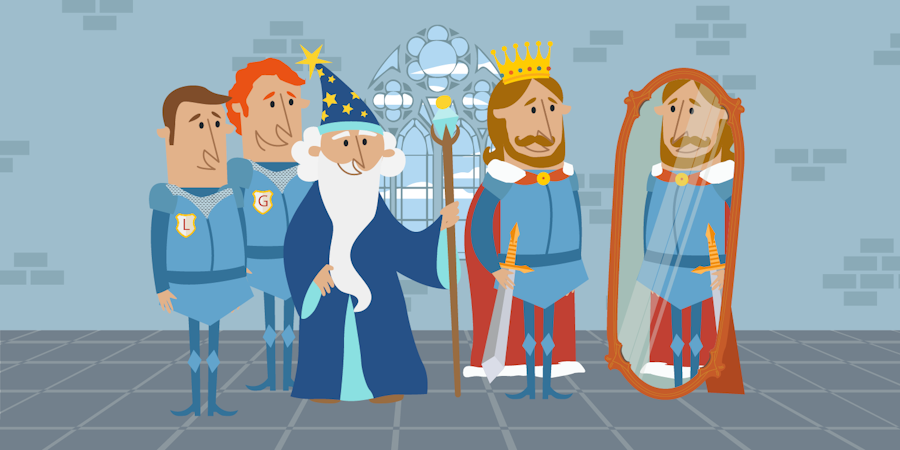 L

G